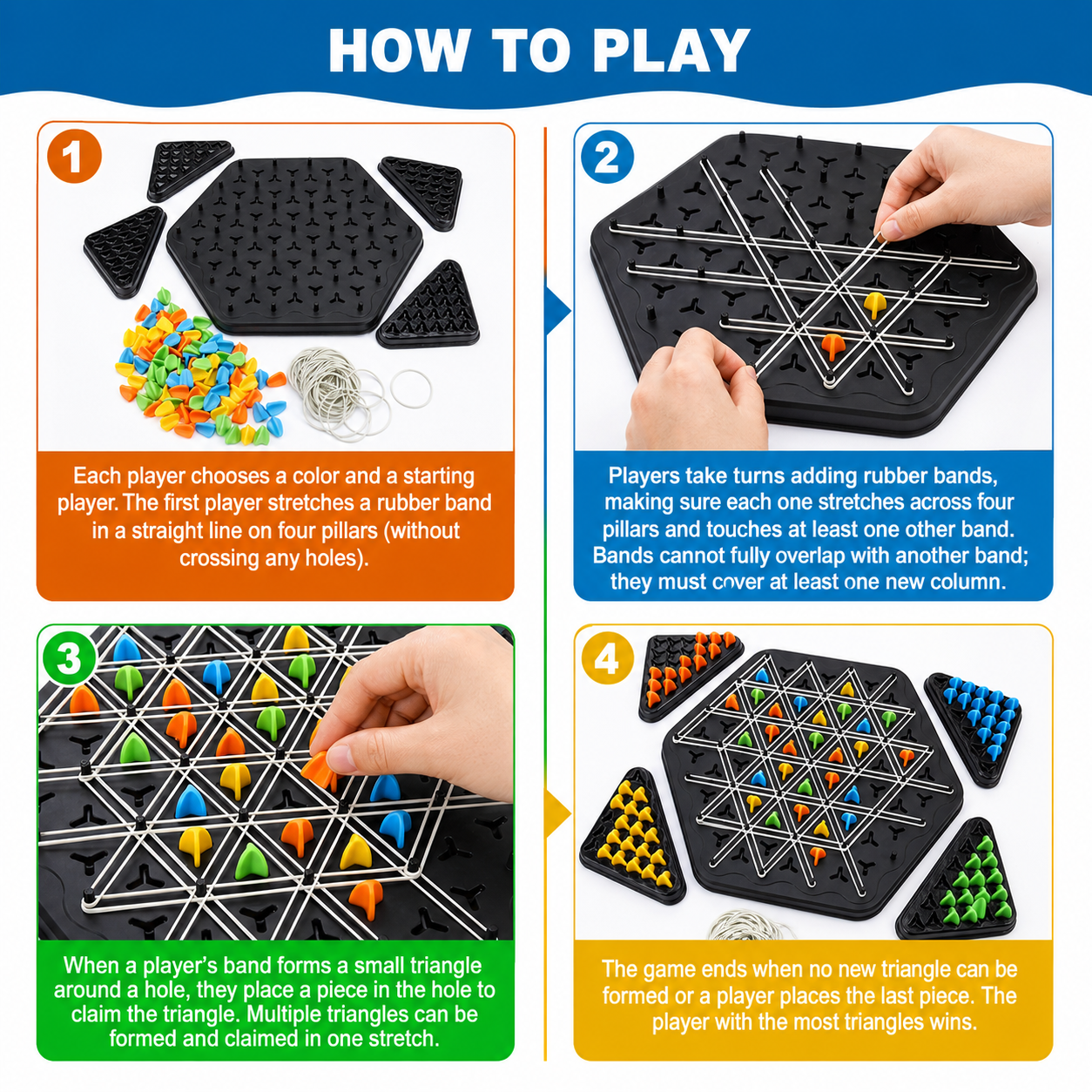 HOW TO PLAY

1

Each player chooses a color and a starting player. The first player stretches a rubber band in a straight line on four pillars (without crossing any holes).

2

Players take turns adding rubber bands, making sure each one stretches across four pillars and touches at least one other band. Bands cannot fully overlap with another band; they must cover at least one new column.

3

When a player's band forms a small triangle around a hole, they place a piece in the hole to claim the triangle. Multiple triangles can be formed and claimed in one stretch.

4

The game ends when no new triangle can be formed or a player places the last piece. The player with the most triangles wins.