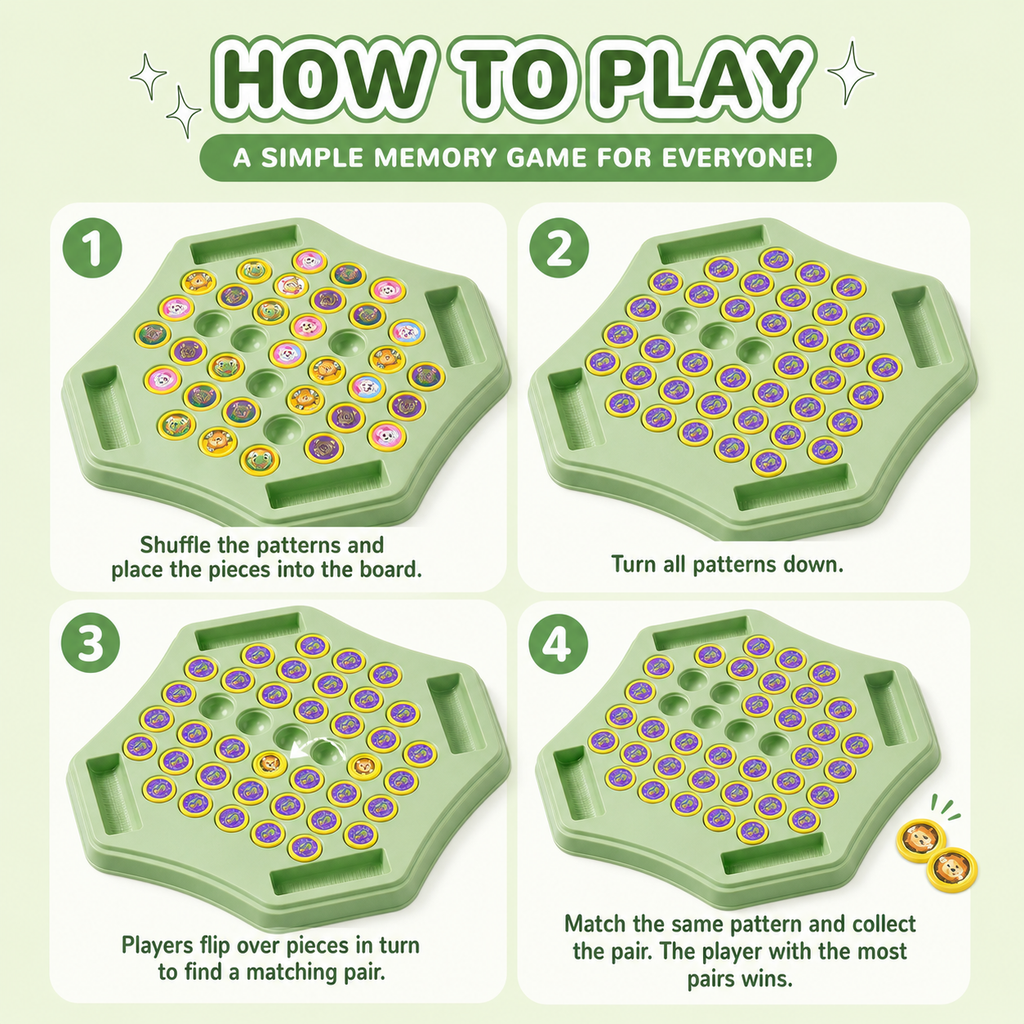 HOW TO PLAY

A SIMPLE MEMORY GAME FOR EVERYONE!

1

Shuffle the patterns and place the pieces into the board.

2

Turn all patterns down.

3

Players flip over pieces in turn to find a matching pair.

4

Match the same pattern and collect the pair. The player with the most pairs wins.